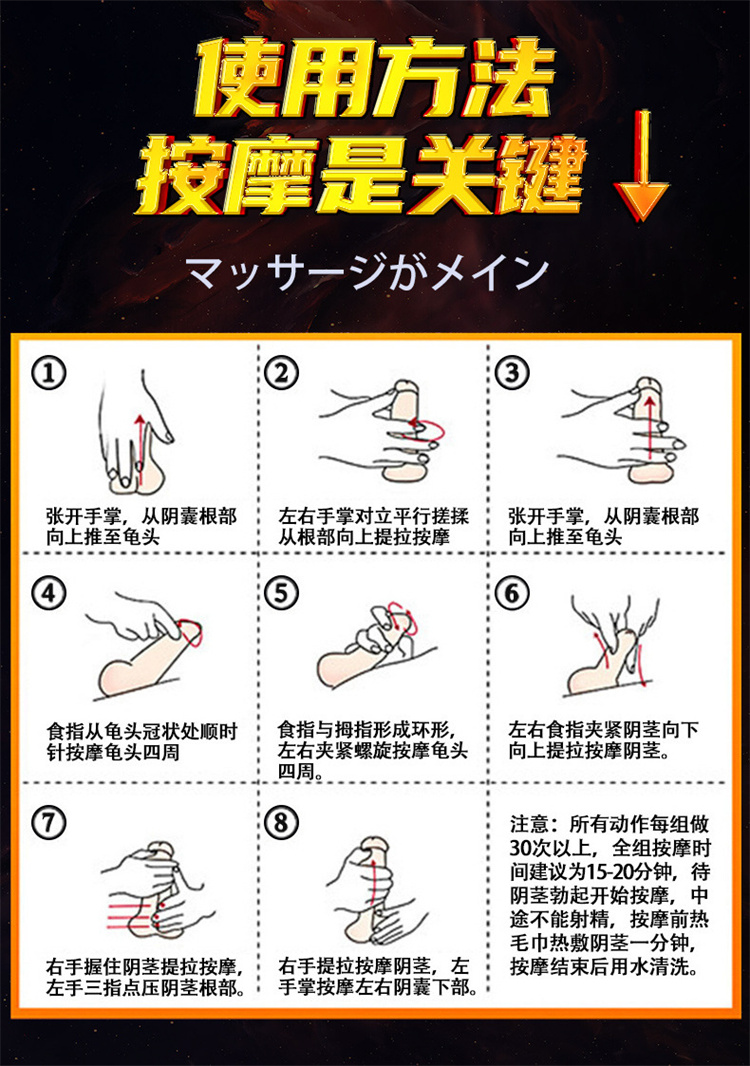 使用方法
按摩是关键

マッサージがメイン

①
张开手掌，从阴囊根部向上推至龟头

②
左右手掌对立平行搓揉从根部向上提拉按摩

③
张开手掌，从阴囊根部向上推至龟头

④
食指从龟头冠状处顺时针按摩龟头四周

⑤
食指与拇指形成环形，左右夹紧螺旋按摩龟头四周。

⑥
左右食指夹紧阴茎向下向上提拉按摩阴茎。

⑦
右手握住阴茎提拉按摩，左手三指点压阴茎根部。

⑧
右手提拉按摩阴茎，左手掌按摩左右阴囊下部。

注意：所有动作每组做30次以上，全组按摩时间建议为15-20分钟，待阴茎勃起开始按摩，中途不能射精，按摩前热毛巾热敷阴茎一分钟，按摩结束后用水清洗。