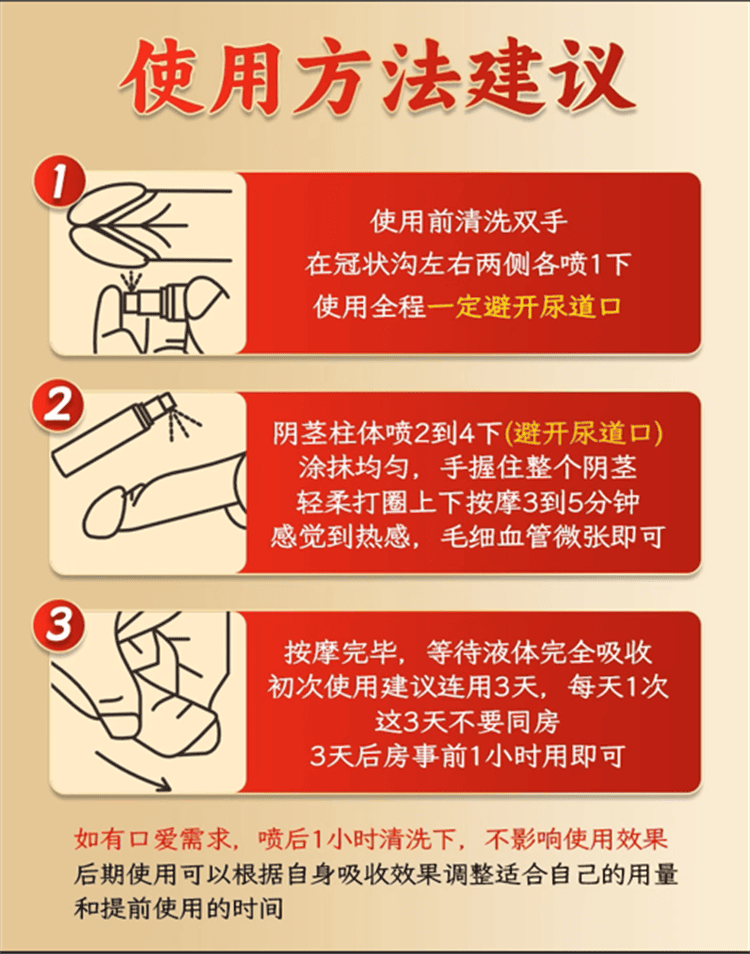 使用方法建议

1

使用前清洗双手
在冠状沟左右两侧各喷1下
使用全程一定避开尿道口

2

阴茎柱体喷2到4下(避开尿道口)
涂抹均匀，手握住整个阴茎
轻柔打圈上下按摩3到5分钟
感觉到热感，毛细血管微张即可

3

按摩完毕，等待液体完全吸收
初次使用建议连用3天，每天1次
这3天不要同房
3天后房事前1小时用即可

如有口爱需求，喷后1小时清洗下，不影响使用效果
后期使用可以根据自身吸收效果调整适合自己的用量和提前使用的时间